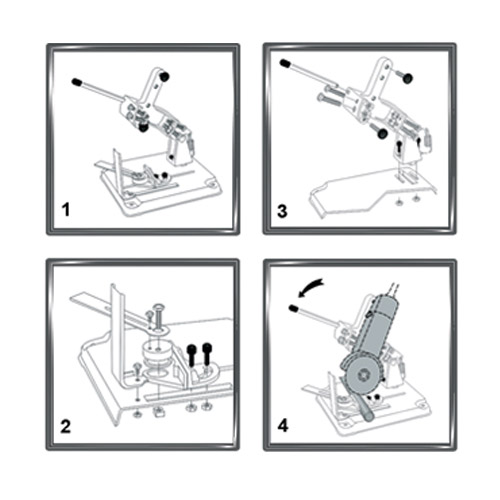 1

3

2

4