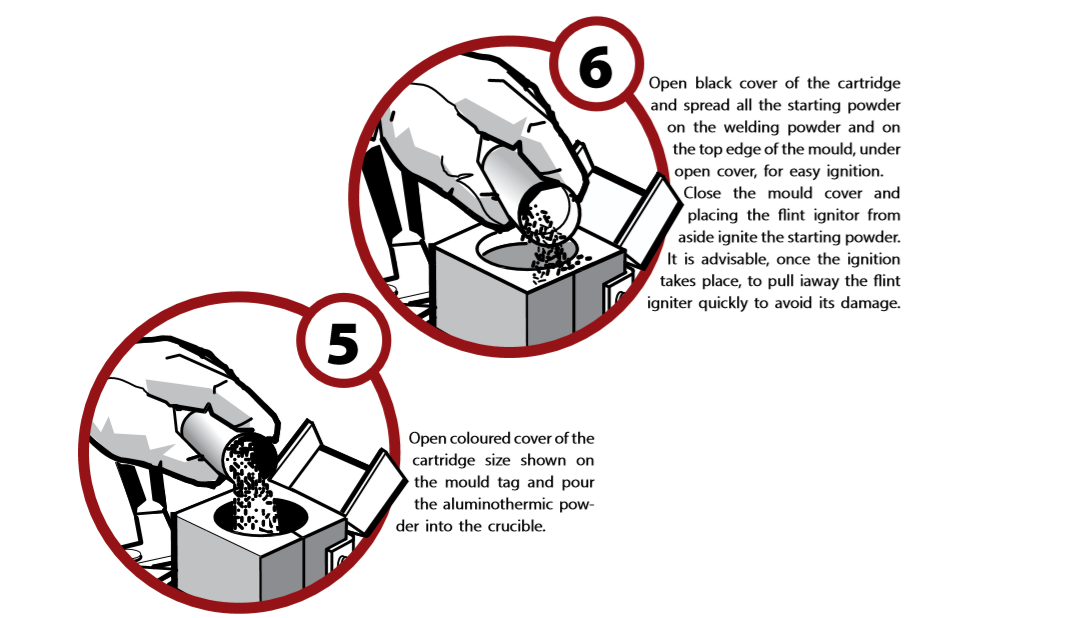 6

Open black cover of the cartridge and spread all the starting powder on the welding powder and on the top edge of the mould, under open cover, for easy ignition.
Close the mould cover and placing the flint ignitor from aside ignite the starting powder. It is advisable, once the ignition takes place, to pull iaway the flint igniter quickly to avoid its damage.

5

Open coloured cover of the cartridge size shown on the mould tag and pour the aluminothermic powder into the crucible.