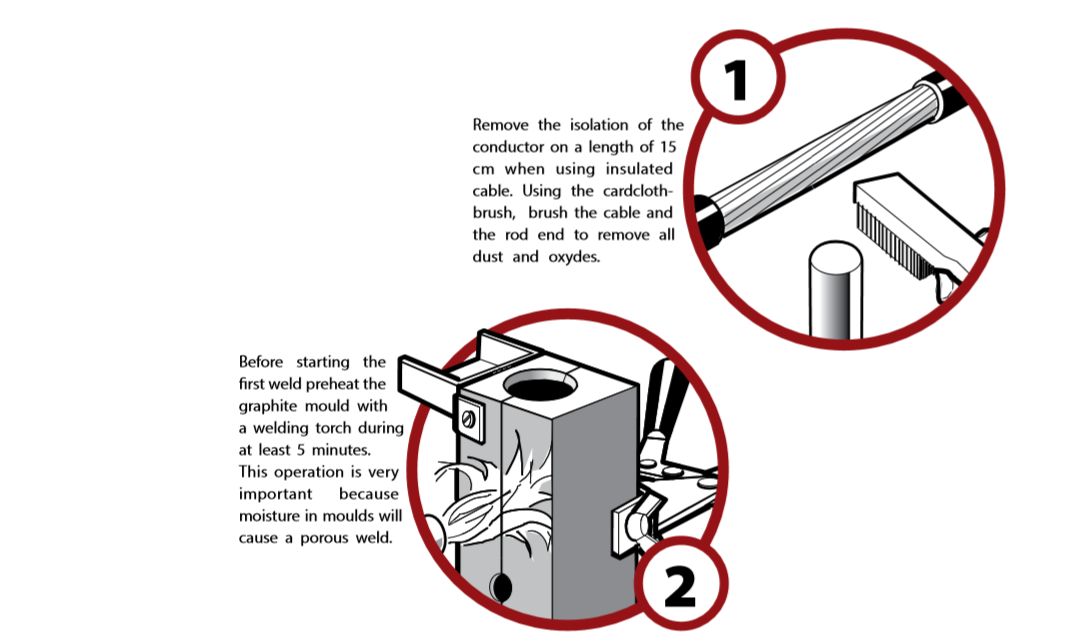 1

Remove the isolation of the conductor on a length of 15 cm when using insulated cable. Using the cardcloth-brush, brush the cable and the rod end to remove all dust and oxydes.

Before starting the first weld preheat the graphite mould with a welding torch during at least 5 minutes. This operation is very important because moisture in moulds will cause a porous weld.

2